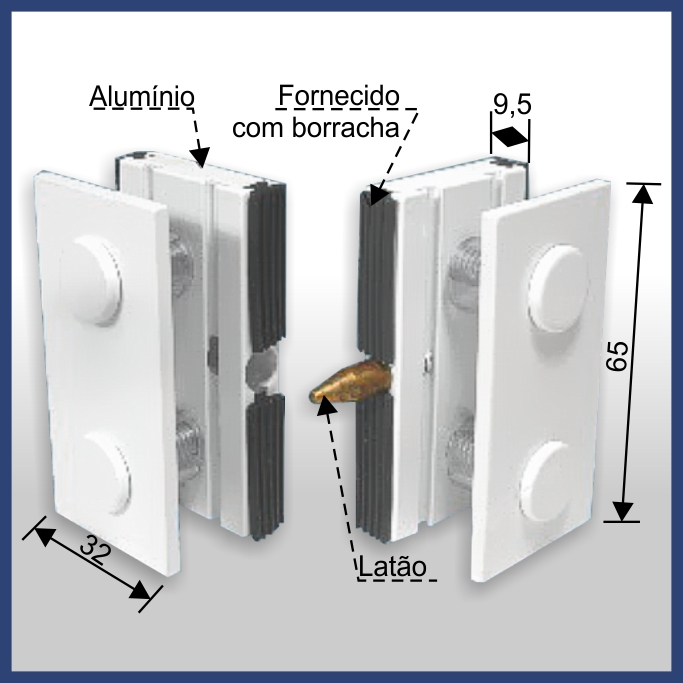 Alumínio

Fornecido com borracha

9,5

65

32

Latão